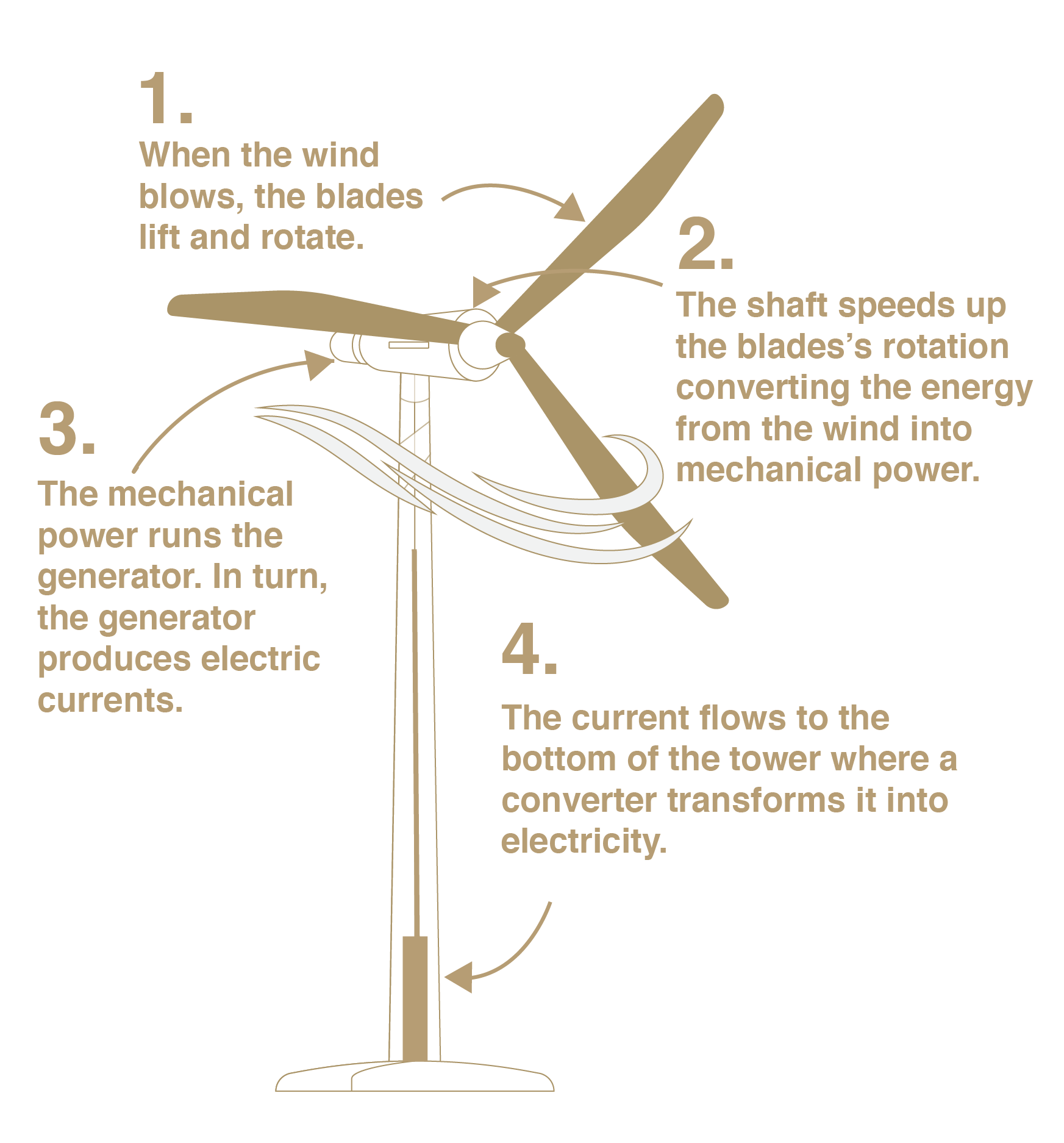 1.
When the wind blows, the blades lift and rotate.

2.
The shaft speeds up the blades’s rotation converting the energy from the wind into mechanical power.

3.
The mechanical power runs the generator. In turn, the generator produces electric currents.

4.
The current flows to the bottom of the tower where a converter transforms it into electricity.